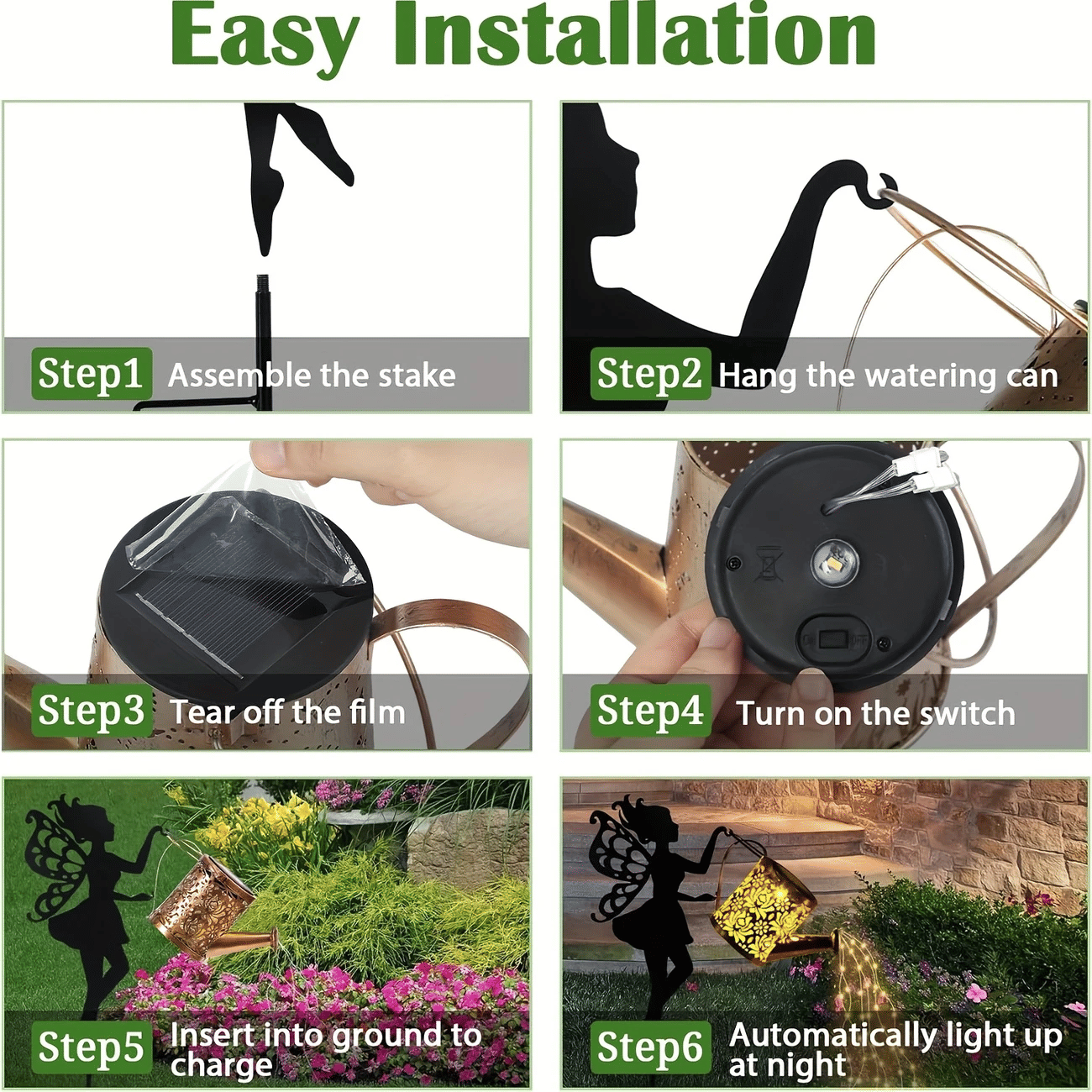 Easy Installation

Step1 Assemble the stake

Step2 Hang the watering can

Step3 Tear off the film

Step4 Turn on the switch

Step5 Insert into ground to charge

Step6 Automatically light up at night