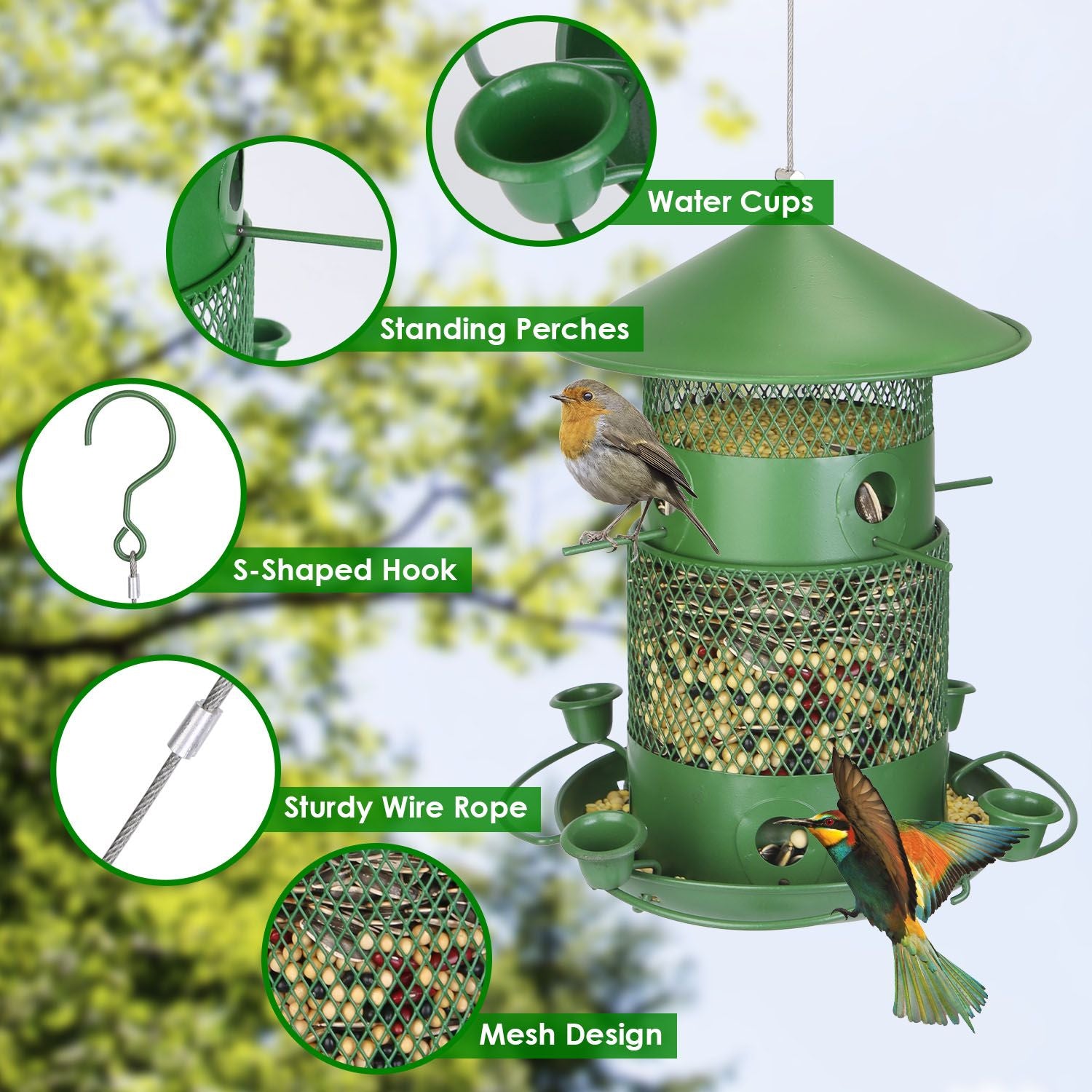 Water Cups

Standing Perches

S-Shaped Hook

Sturdy Wire Rope

Mesh Design