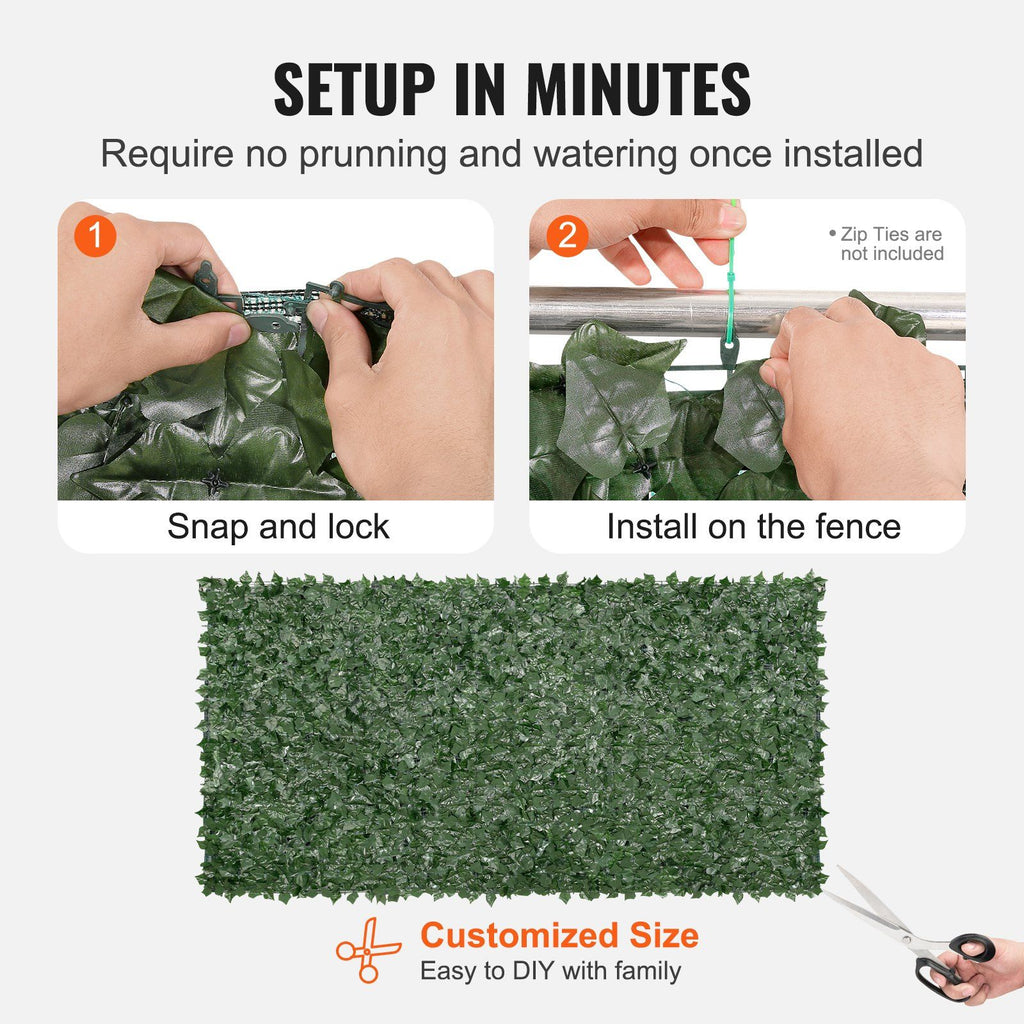 SETUP IN MINUTES

Require no prunning and watering once installed

1

Snap and lock

2

• Zip Ties are not included

Install on the fence

Customized Size

Easy to DIY with family